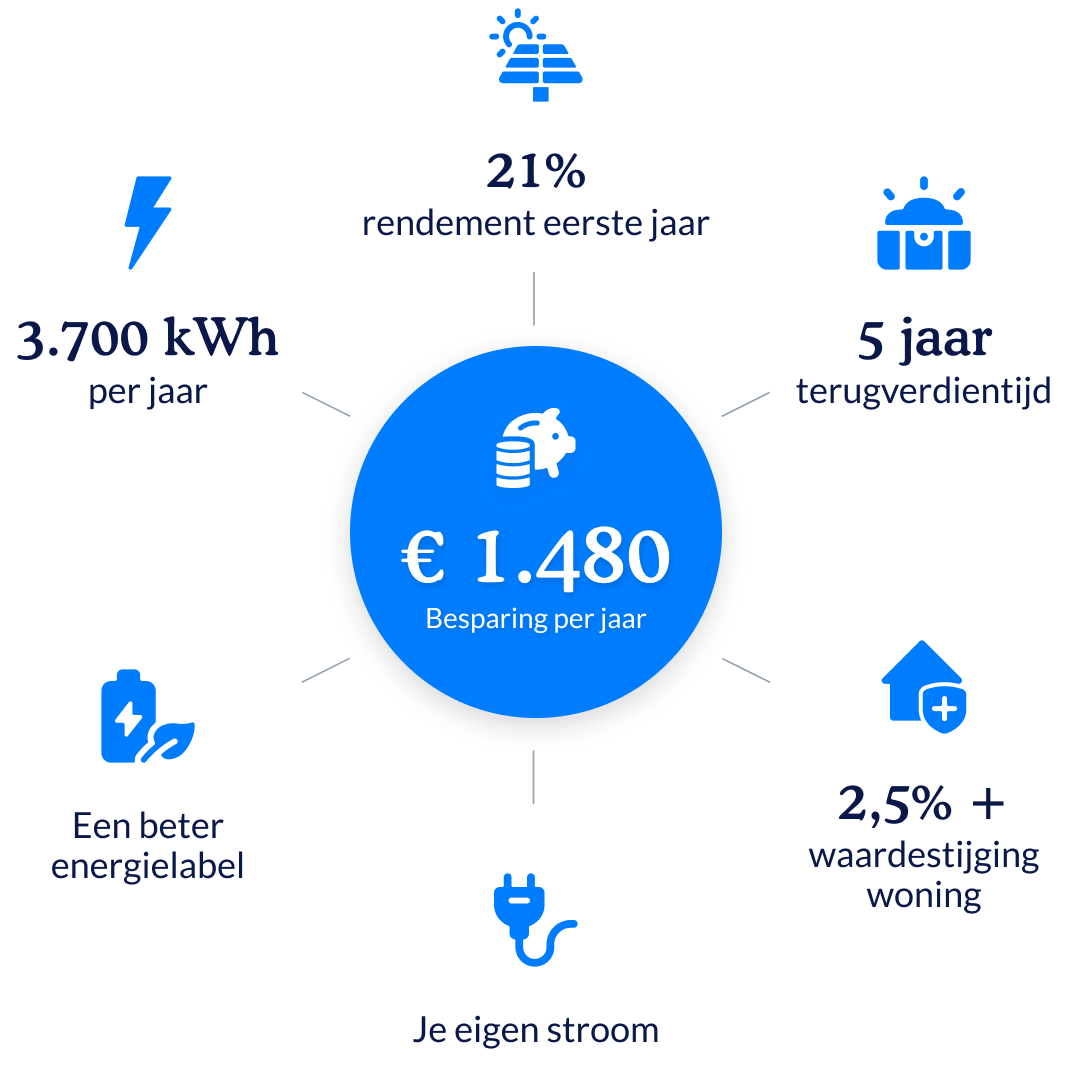 21%
rendement eerste jaar

3.700 kWh
per jaar

5 jaar
terugverdientijd

€ 1.480
Besparing per jaar

Een beter energielabel

2,5% +
waardestijging woning

Je eigen stroom